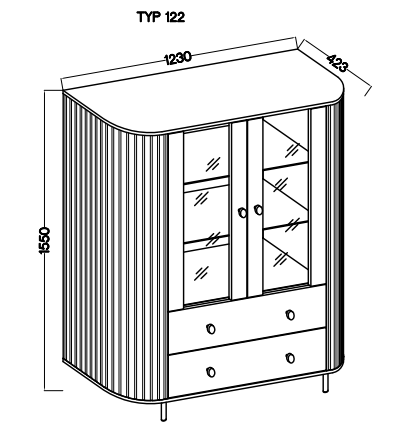 TYP 122

1230

423

1550